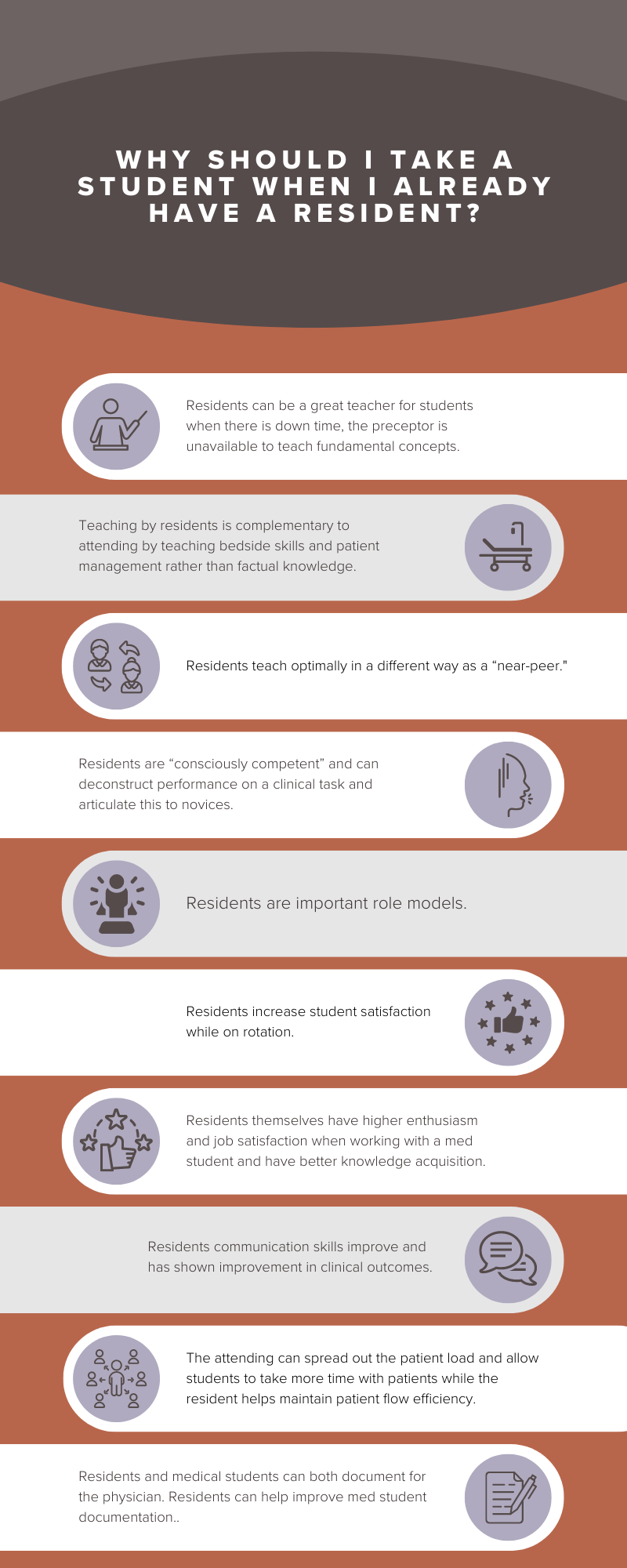 WHY SHOULD I TAKE A STUDENT WHEN I ALREADY HAVE A RESIDENT?

Residents can be a great teacher for students when there is down time, the preceptor is unavailable to teach fundamental concepts.

Teaching by residents is complementary to attending by teaching bedside skills and patient management rather than factual knowledge.

Residents teach optimally in a different way as a “near-peer."

Residents are “consciously competent” and can deconstruct performance on a clinical task and articulate this to novices.

Residents are important role models.

Residents increase student satisfaction while on rotation.

Residents themselves have higher enthusiasm and job satisfaction when working with a med student and have better knowledge acquisition.

Residents communication skills improve and has shown improvement in clinical outcomes.

The attending can spread out the patient load and allow students to take more time with patients while the resident helps maintain patient flow efficiency.

Residents and medical students can both document for the physician. Residents can help improve med student documentation..